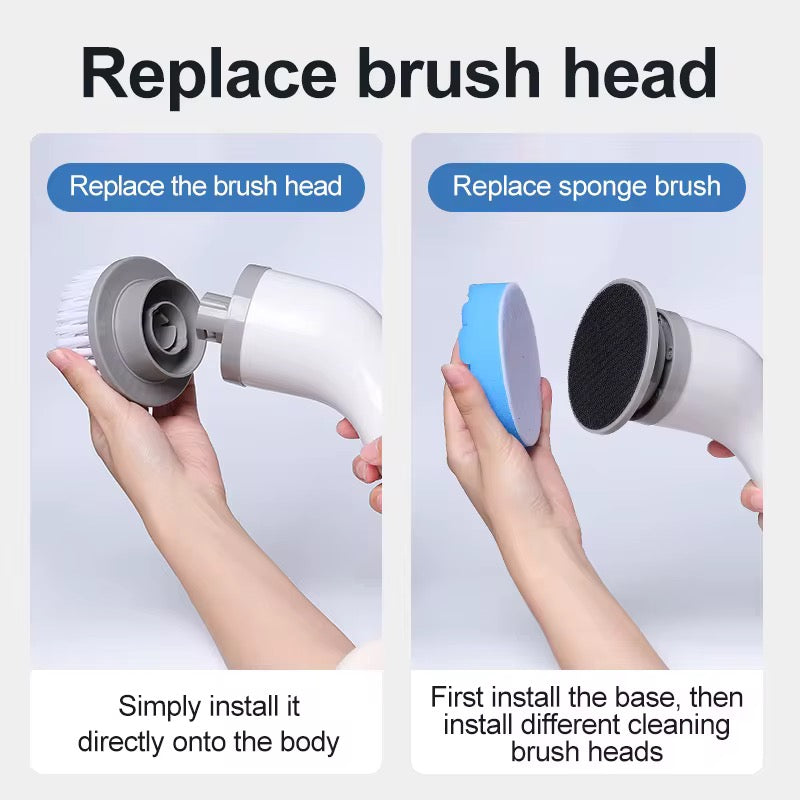 Replace brush head

Replace the brush head

Simply install it directly onto the body

Replace sponge brush

First install the base, then install different cleaning brush heads